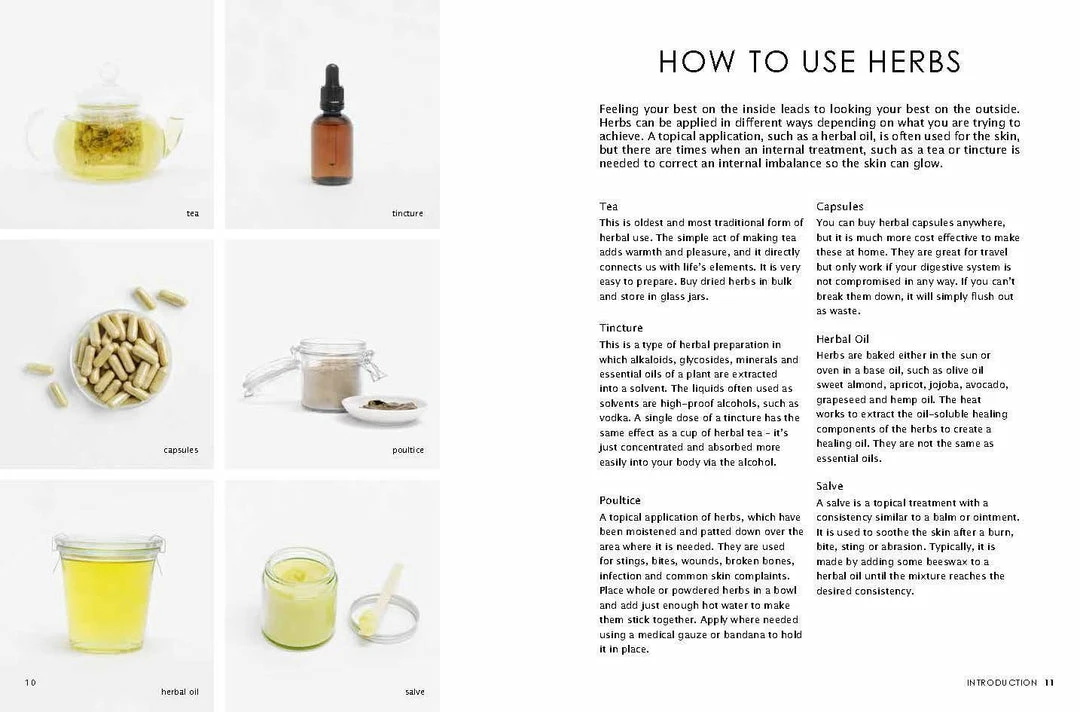 tea

tincture

capsules

poultice

10

herbal oil

salve

HOW TO USE HERBS

Feeling your best on the inside leads to looking your best on the outside. Herbs can be applied in different ways depending on what you are trying to achieve. A topical application, such as a herbal oil, is often used for the skin, but there are times when an internal treatment, such as a tea or tincture is needed to correct an internal imbalance so the skin can glow.

Tea
This is oldest and most traditional form of herbal use. The simple act of making tea adds warmth and pleasure, and it directly connects us with life's elements. It is very easy to prepare. Buy dried herbs in bulk and store in glass jars.

Tincture
This is a type of herbal preparation in which alkaloids, glycosides, minerals and essential oils of a plant are extracted into a solvent. The liquids often used as solvents are high-proof alcohols, such as vodka. A single dose of a tincture has the same effect as a cup of herbal tea – it's just concentrated and absorbed more easily into your body via the alcohol.

Poultice
A topical application of herbs, which have been moistened and patted down over the area where it is needed. They are used for stings, bites, wounds, broken bones, infection and common skin complaints. Place whole or powdered herbs in a bowl and add just enough hot water to make them stick together. Apply where needed using a medical gauze or bandana to hold it in place.

Capsules
You can buy herbal capsules anywhere, but it is much more cost effective to make these at home. They are great for travel but only work if your digestive system is not compromised in any way. If you can't break them down, it will simply flush out as waste.

Herbal Oil
Herbs are baked either in the sun or oven in a base oil, such as olive oil sweet almond, apricot, jojoba, avocado, grapeseed and hemp oil. The heat works to extract the oil-soluble healing components of the herbs to create a healing oil. They are not the same as essential oils.

Salve
A salve is a topical treatment with a consistency similar to a balm or ointment. It is used to soothe the skin after a burn, bite, sting or abrasion. Typically, it is made by adding some beeswax to a herbal oil until the mixture reaches the desired consistency.

INTRODUCTION 11